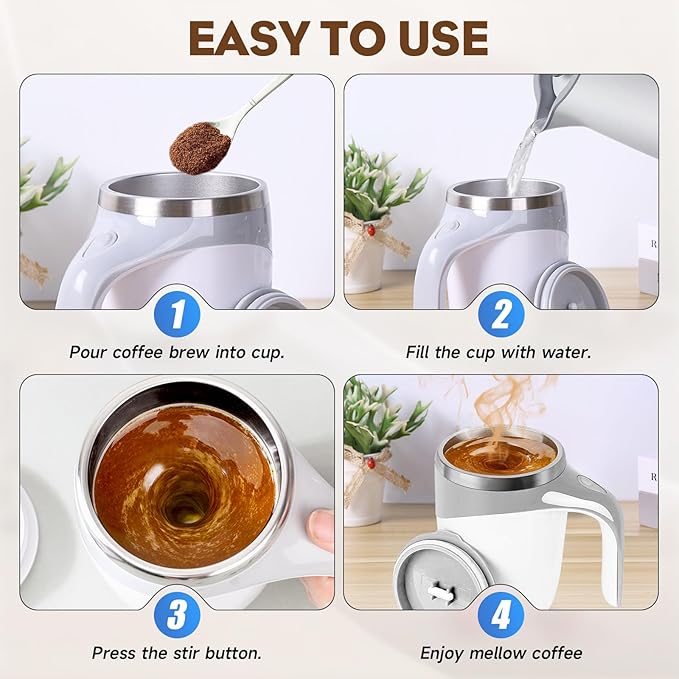 EASY TO USE

1

Pour coffee brew into cup.

2

Fill the cup with water.

3

Press the stir button.

4

Enjoy mellow coffee